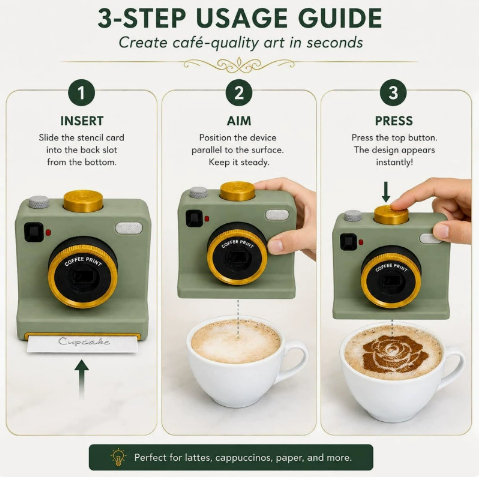 3-STEP USAGE GUIDE

Create café-quality art in seconds

1

INSERT

Slide the stencil card into the back slot from the bottom.

COFFEE PRINT

Cupcake

2

AIM

Position the device parallel to the surface. Keep it steady.

COFFEE PRINT

3

PRESS

Press the top button. The design appears instantly!

COFFEE PRINT

Perfect for lattes, cappuccinos, paper, and more.